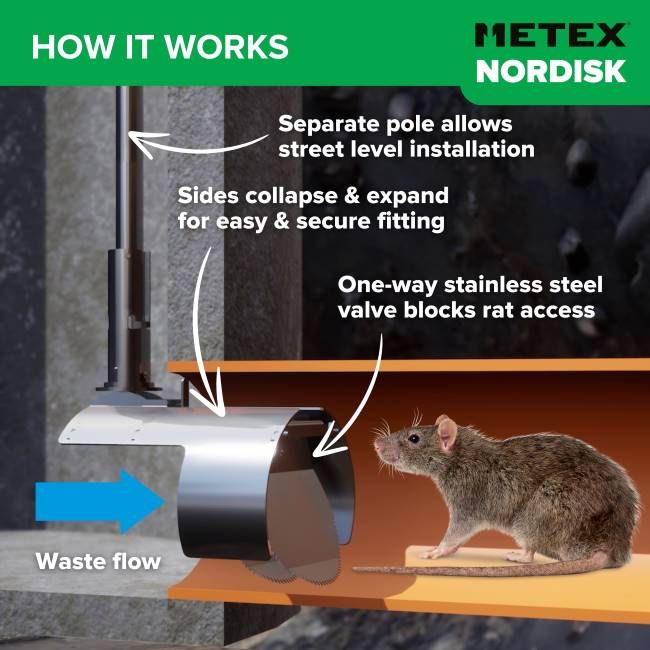 HOW IT WORKS

METEX
NORDISK

Separate pole allows street level installation

Sides collapse & expand for easy & secure fitting

One-way stainless steel valve blocks rat access

Waste flow