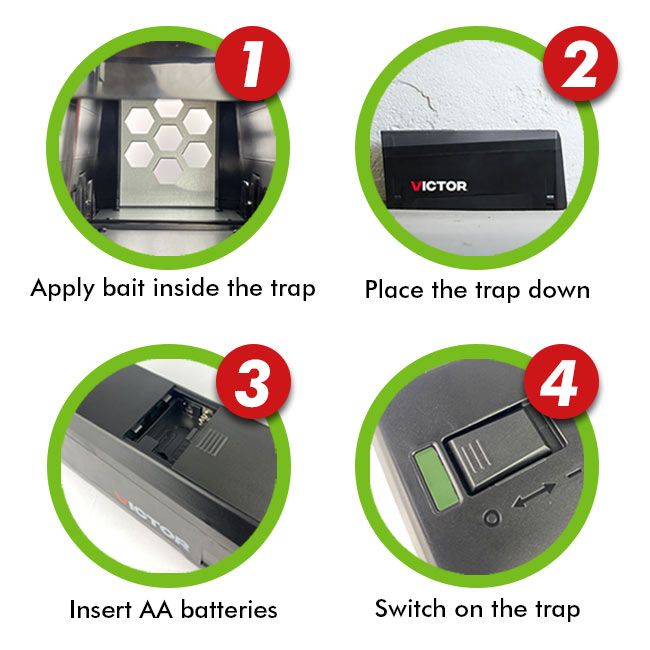 1

Apply bait inside the trap

2

VICTOR

Place the trap down

3

VICTOR

Insert AA batteries

4

Switch on the trap